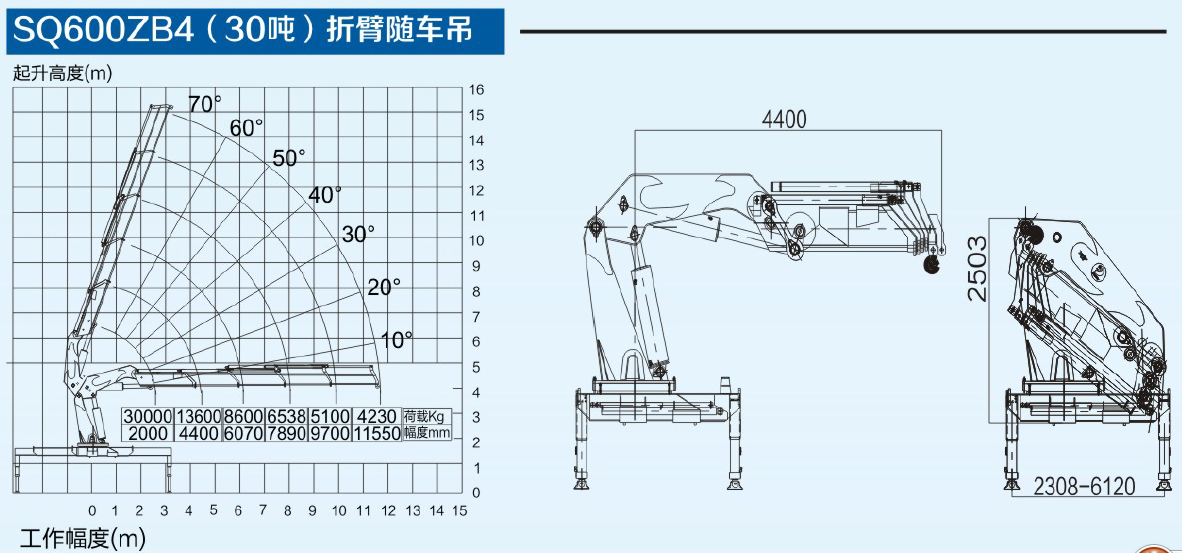 SQ600ZB4（30吨）折臂随车吊

起升高度(m)

16
15
14
13
12
11
10
9
8
7
6
5
4
3
2
1
0

70°
60°
50°
40°
30°
20°
10°

| 30000 | 13600 | 8600 | 6538 | 5100 | 4230 | 荷载Kg |
|---|---|---|---|---|---|---|
| 2000 | 4400 | 6070 | 7890 | 9700 | 11550 | 幅度mm |

0 1 2 3 4 5 6 7 8 9 10 11 12 13 14 15

工作幅度(m)

4400

2503

2308-6120